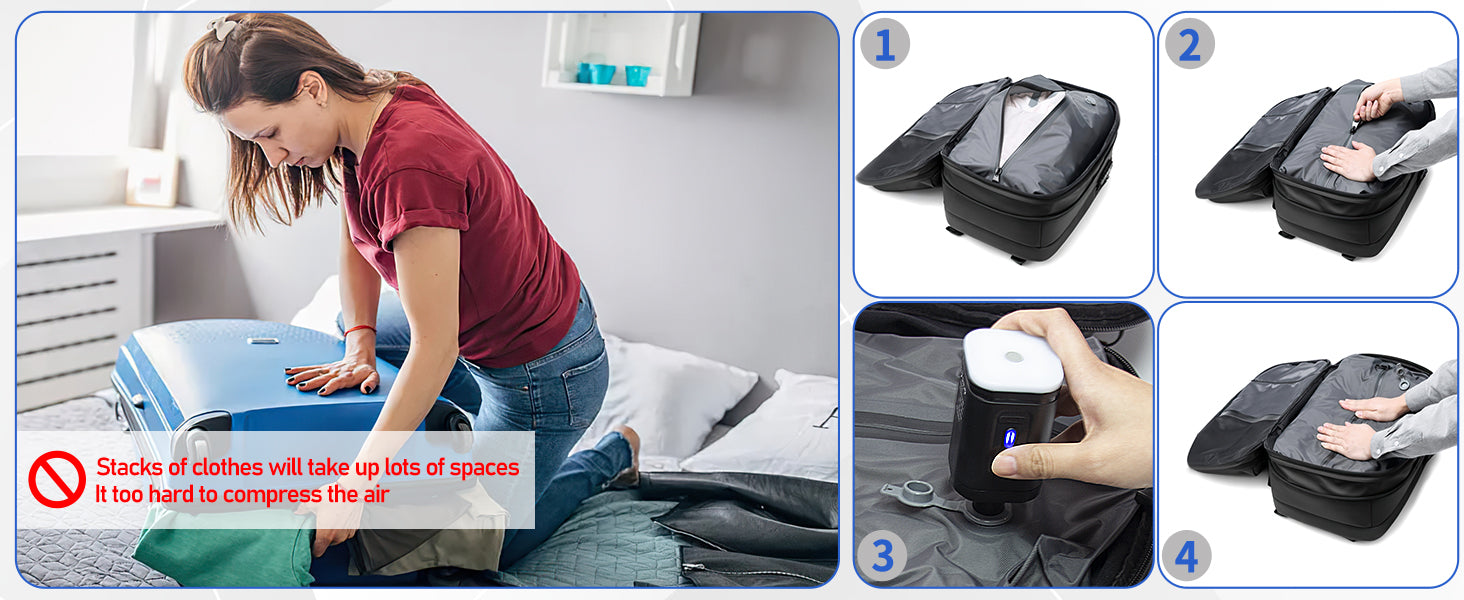 Stacks of clothes will take up lots of spaces
It too hard to compress the air

1

2

3

4